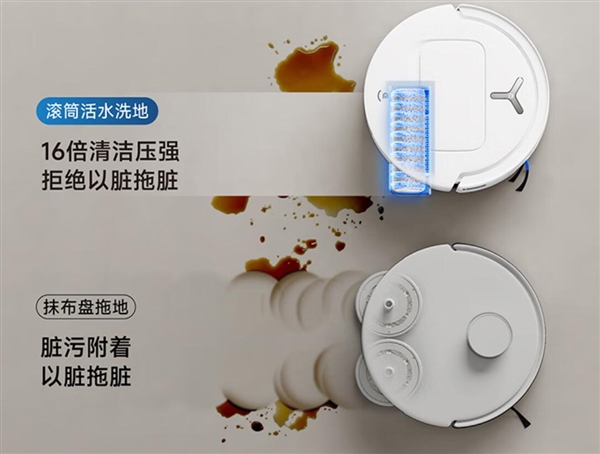 滚筒活水洗地

16倍清洁压强
拒绝以脏拖脏

抹布盘拖地

脏污附着
以脏拖脏